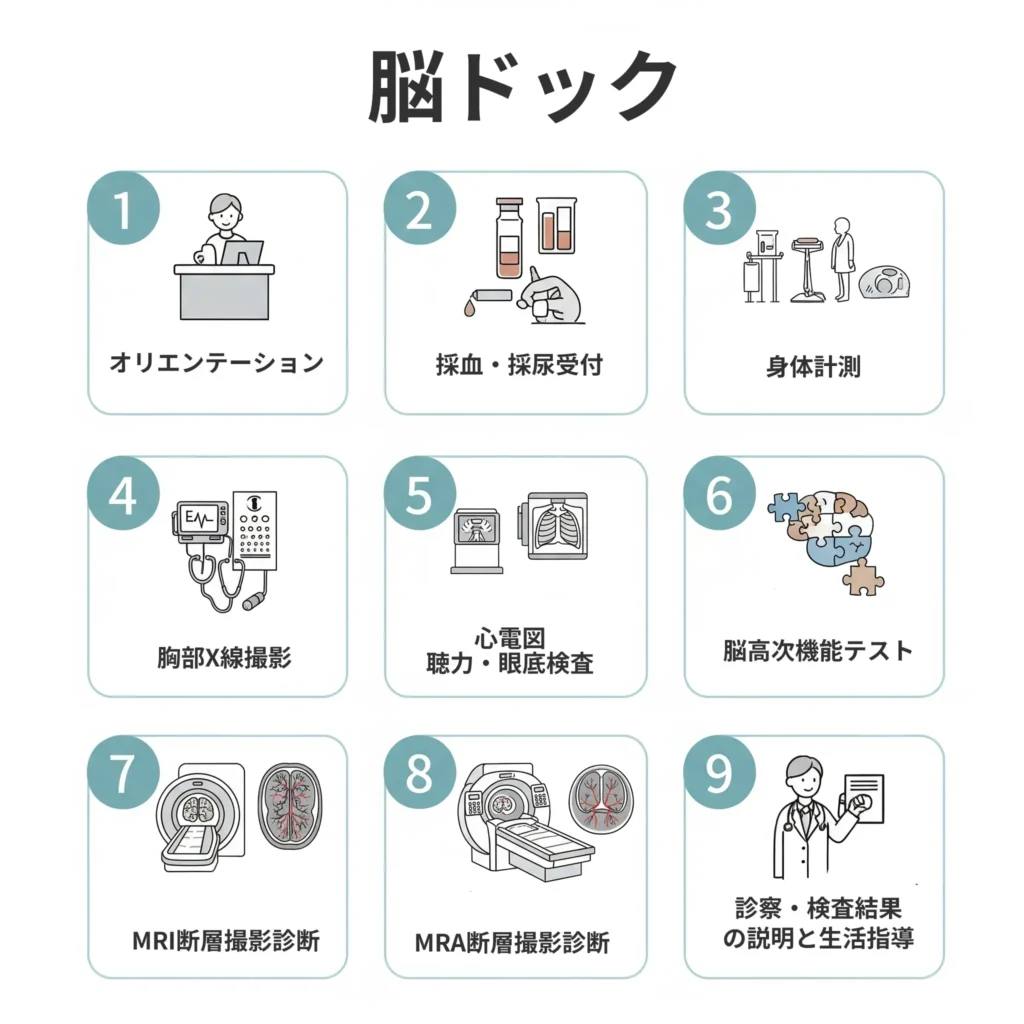 脳ドック

1
オリエンテーション

2
採血・採尿受付

3
身体計測

4
EA
胸部X線撮影

5
心電図
聴力・眼底検査

6
脳高次機能テスト

7
MRI断層撮影診断

8
MRA断層撮影診断

9
診察・検査結果
の説明と生活指導